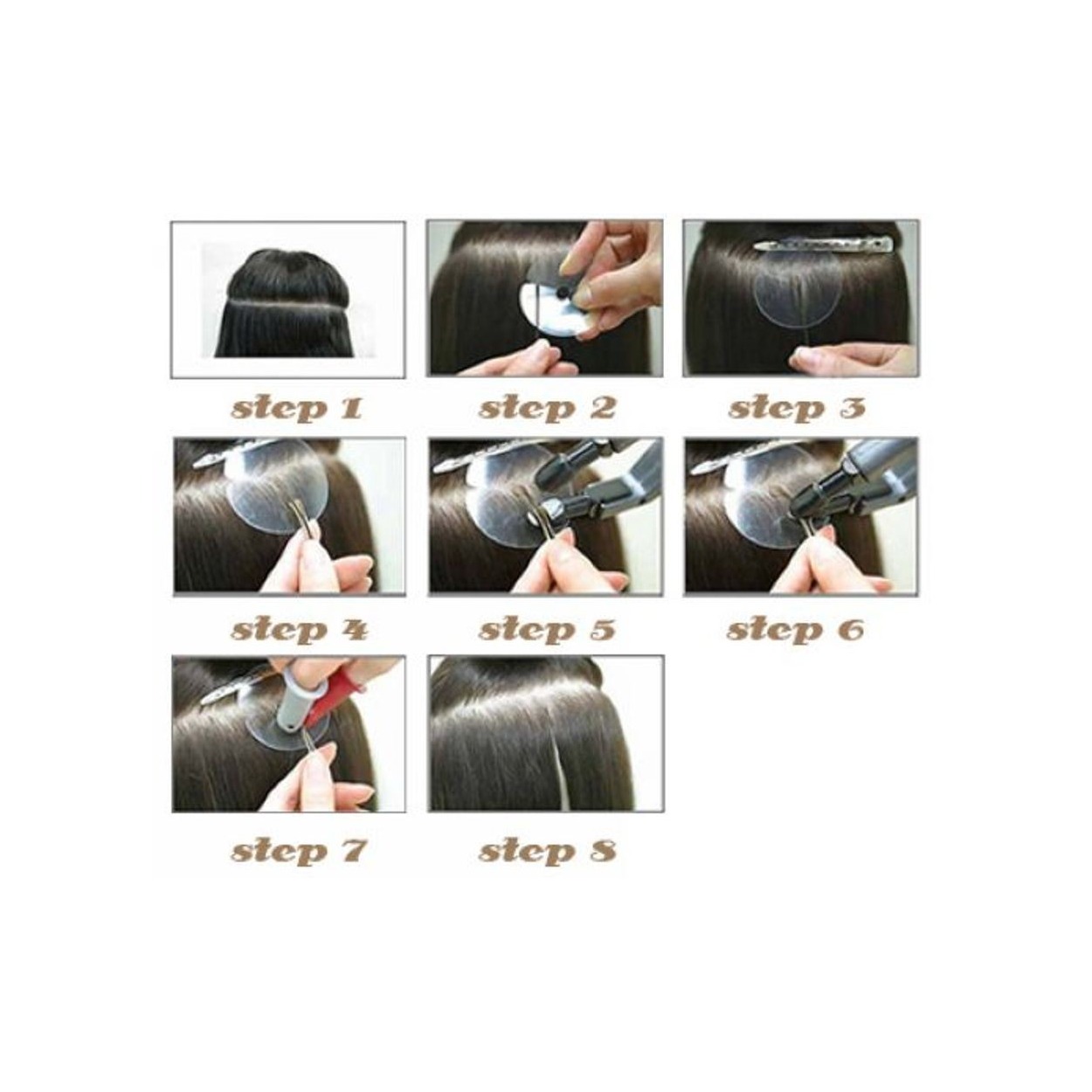 step 1

step 2

step 3

step 4

step 5

step 6

step 7

step 8